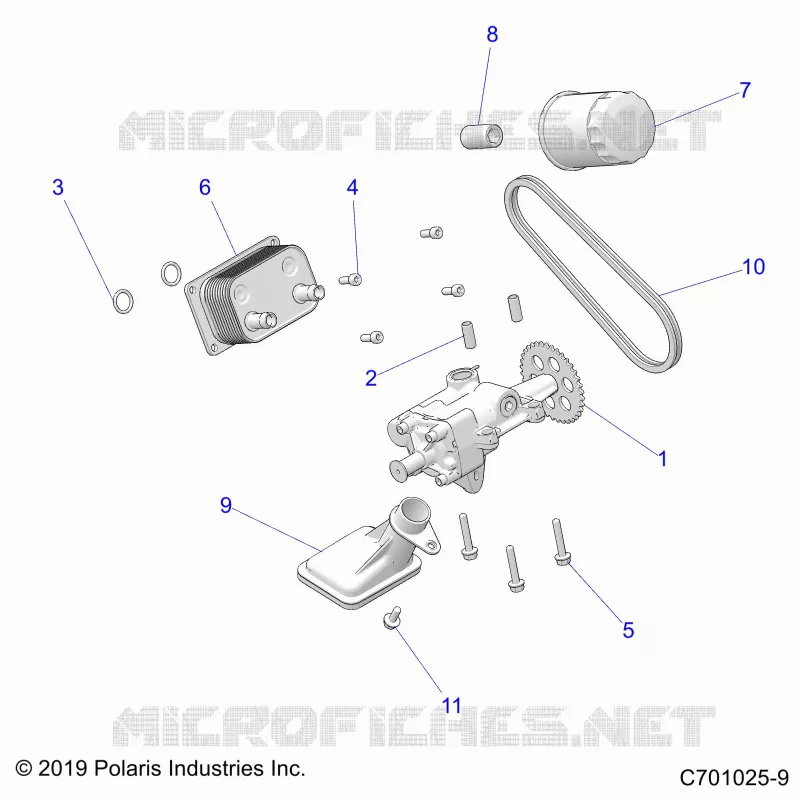 8
7
MICROFICHES.NET
3
6
4
10
2
1
9
5
11
MICROFICHES.NET
© 2019 Polaris Industries Inc.
C701025-9