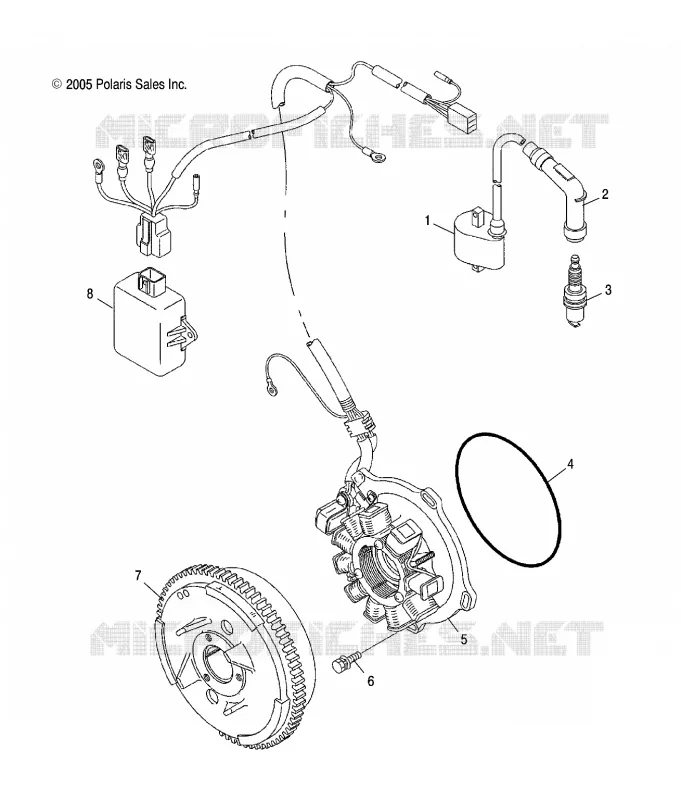 © 2005 Polaris Sales Inc.

MICROFICHES.NET

2

1

3

8

4

7

MICROFICHES.NET

5

6