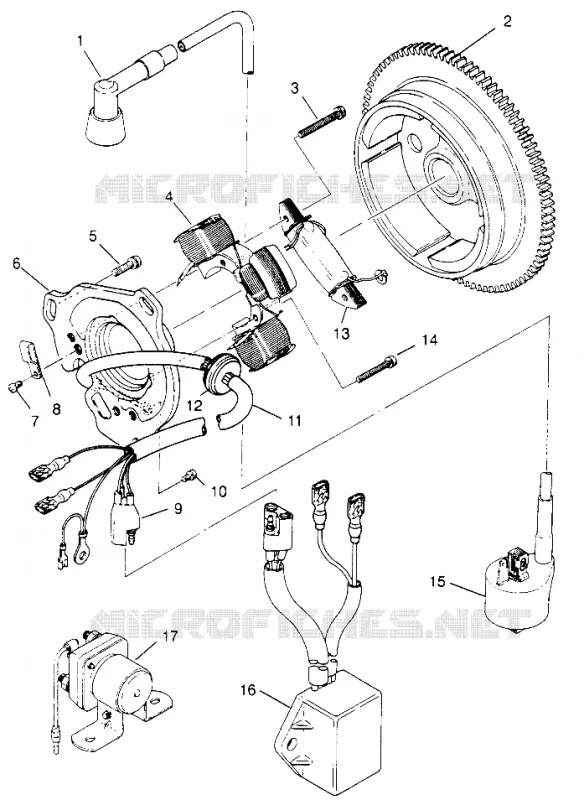 1
2
3
MICROFICHES.NET
4
5
6
13
14
8
7
12
11
10
9
15
MICROFICHES.NET
17
16