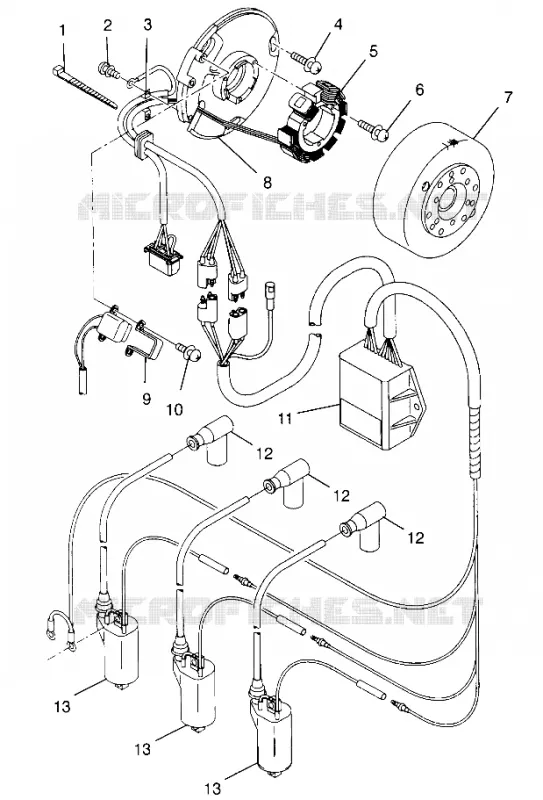 1
2
3
4
5
6
7
8
MICROFICHES.NET
9
10
11
12
12
12
MICROFICHES.NET
13
13
13