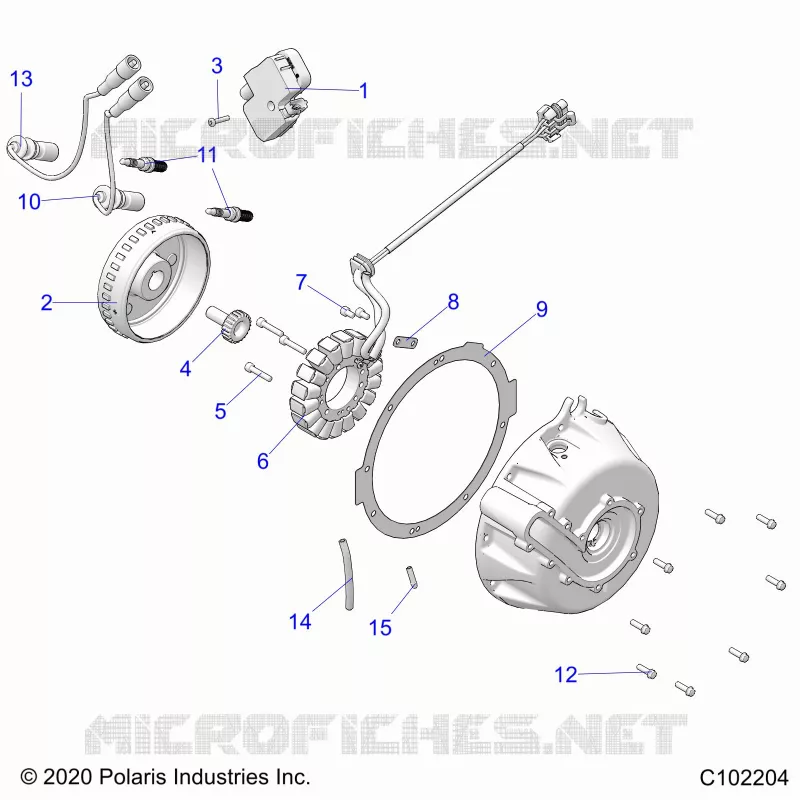 13
3
1
MICROFICHES.NET
11
10
2
7
8
9
4
5
6
14
15
12
MICROFICHES.NET
© 2020 Polaris Industries Inc.
C102204