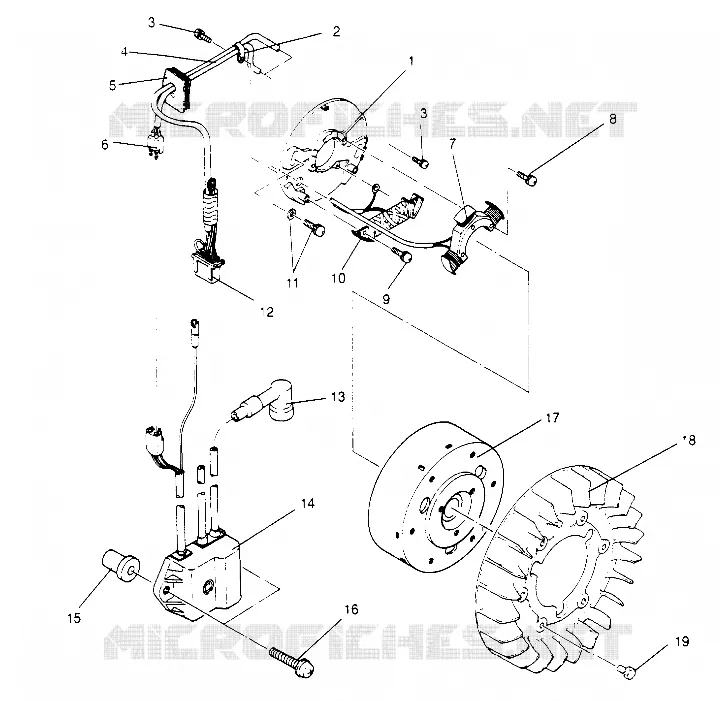 3
2
4
5
1
MICROFICHES.NET
3
8
6
7
11
10
9
12
13
17
18
14
15
16
MICROFICHES.NET
19