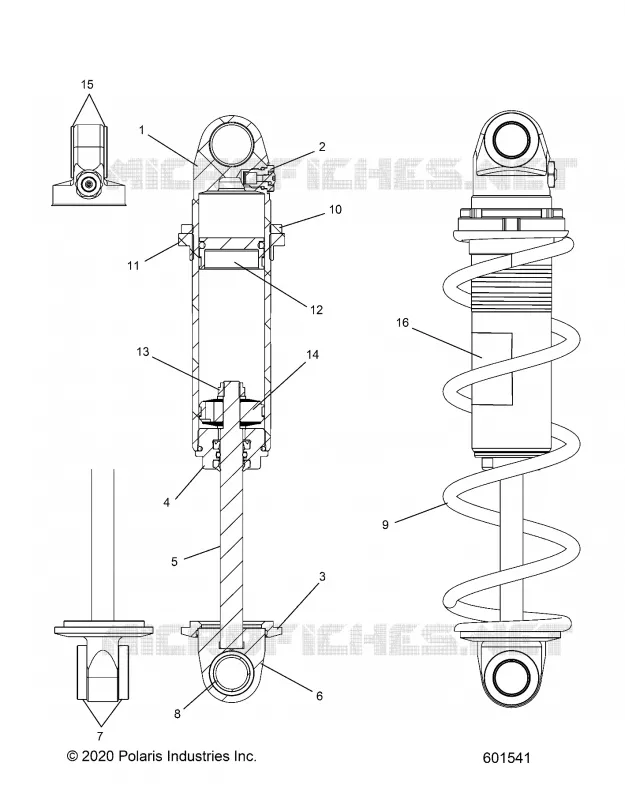 15
1
2
MICROFICHES.NET
10
11
12
16
13
14
4
9
5
3
MICROFICHES.NET
6
8
7
© 2020 Polaris Industries Inc.
601541